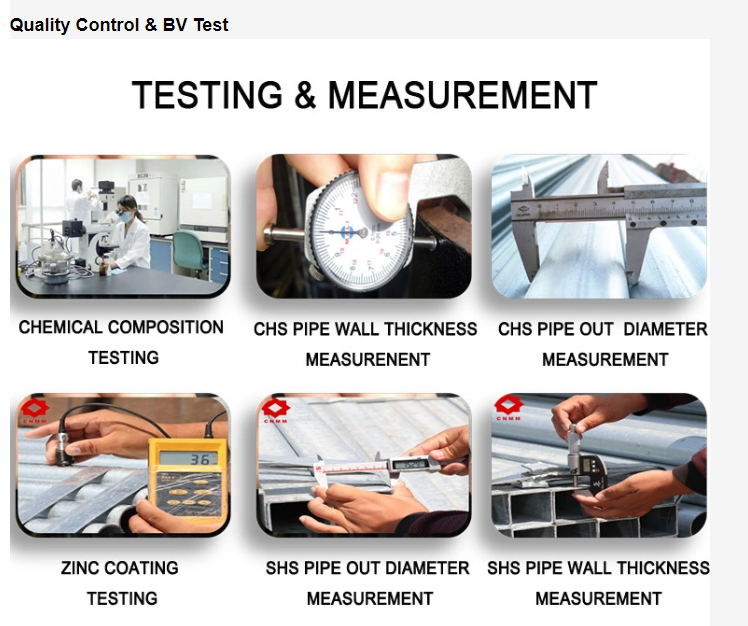 Quality Control & BV Test

TESTING & MEASUREMENT

CHEMICAL COMPOSITION TESTING

CHS PIPE WALL THICKNESS MEASURENENT

CHS PIPE OUT DIAMETER MEASUREMENT

CNMM

36

ZINC COATING TESTING

CNMM

SHS PIPE OUT DIAMETER MEASUREMENT

CNMM

SHS PIPE WALL THICKNESS MEASUREMENT