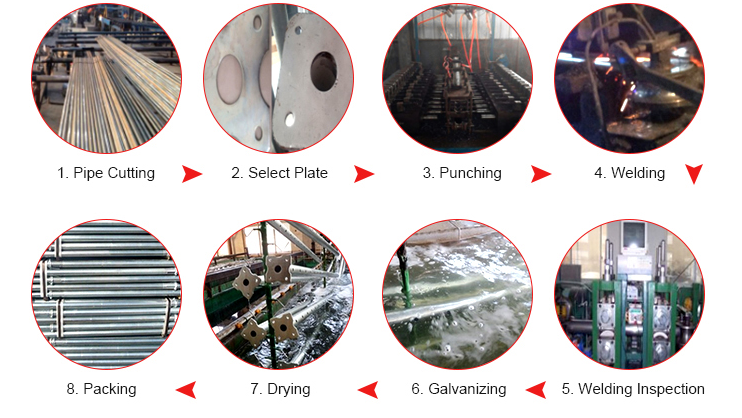 1. Pipe Cutting

2. Select Plate

3. Punching

4. Welding

8. Packing

7. Drying

6. Galvanizing

5. Welding Inspection